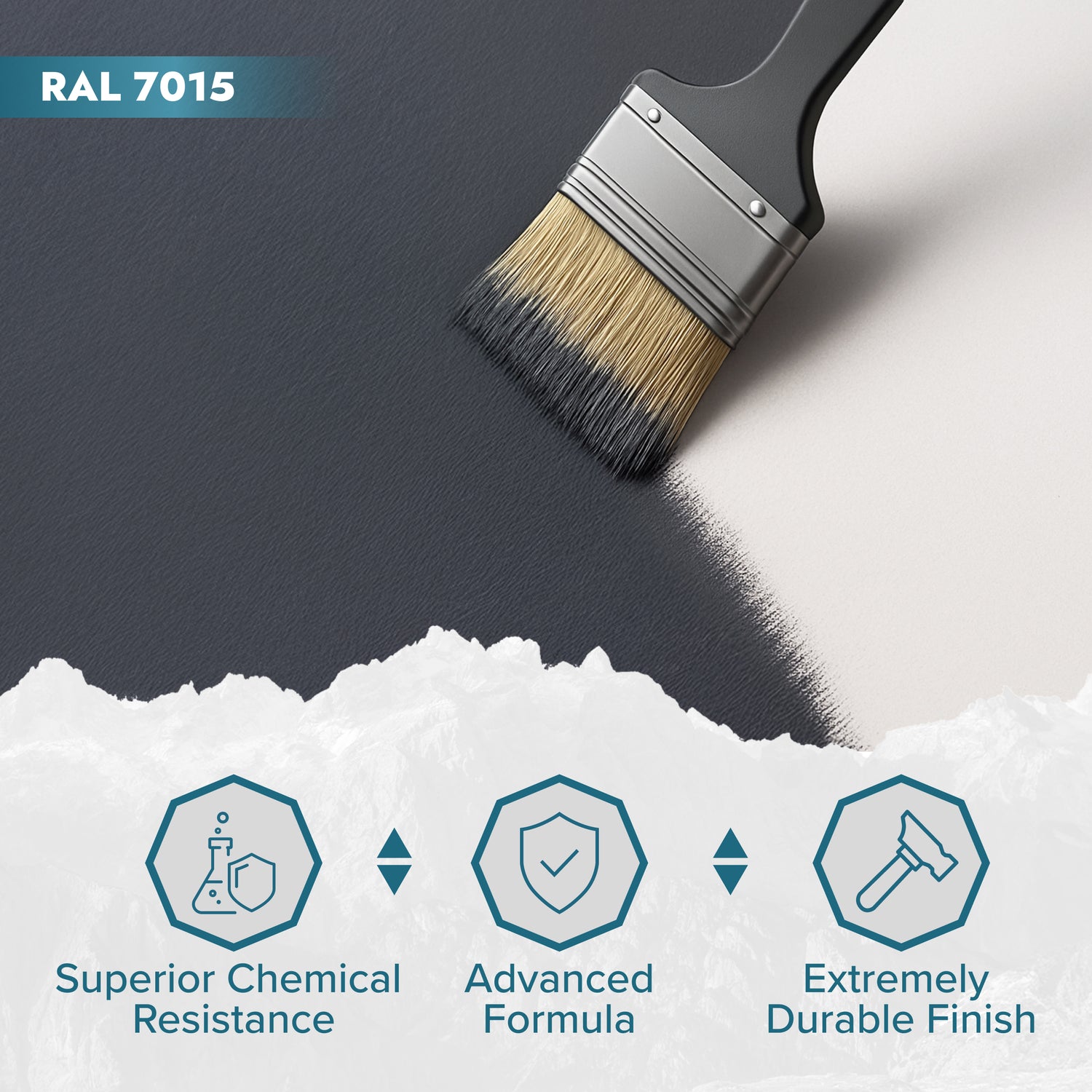 RAL 7015

Superior Chemical Resistance

Advanced Formula

Extremely Durable Finish