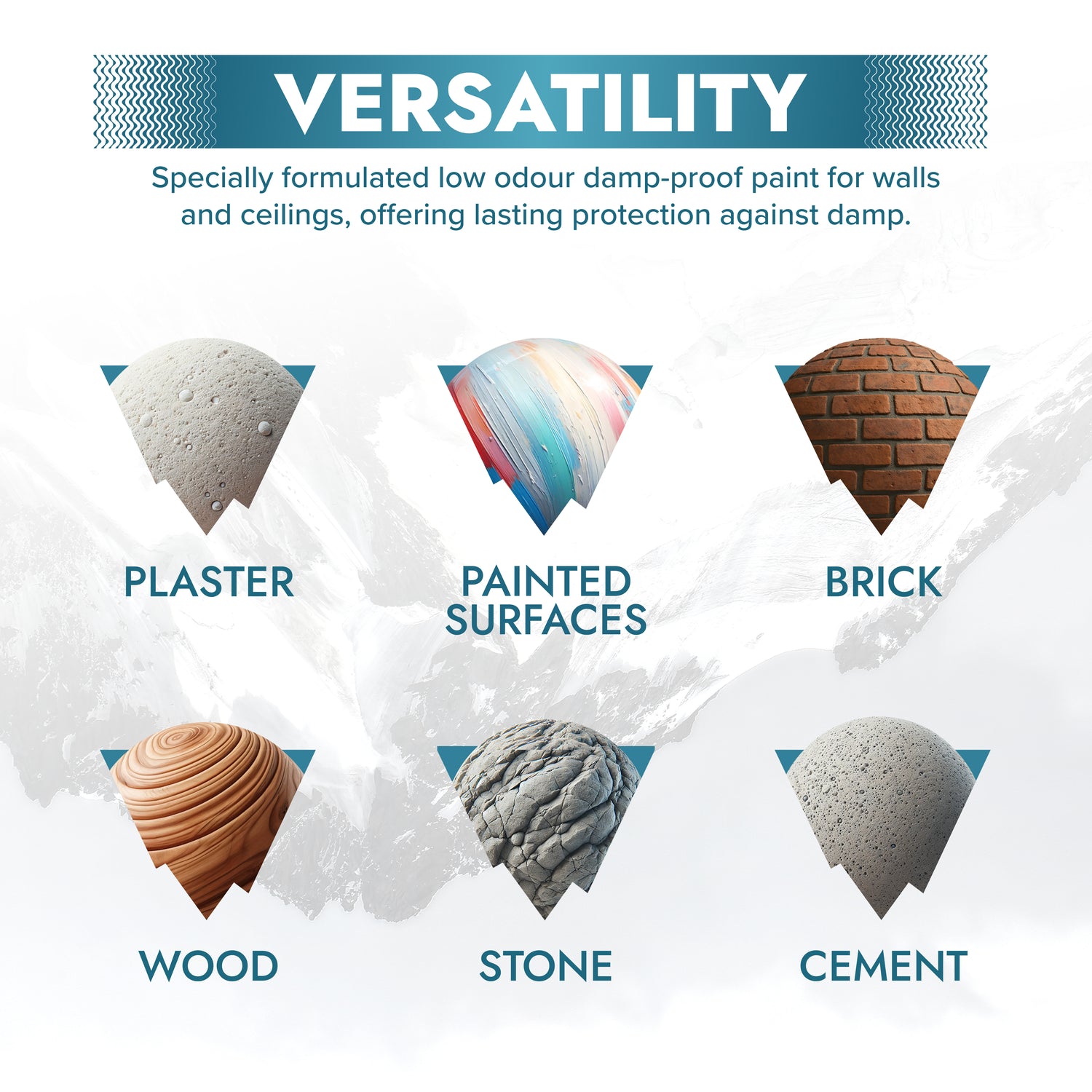 VERSATILITY

Specially formulated low odour damp-proof paint for walls and ceilings, offering lasting protection against damp.

PLASTER

PAINTED SURFACES

BRICK

WOOD

STONE

CEMENT