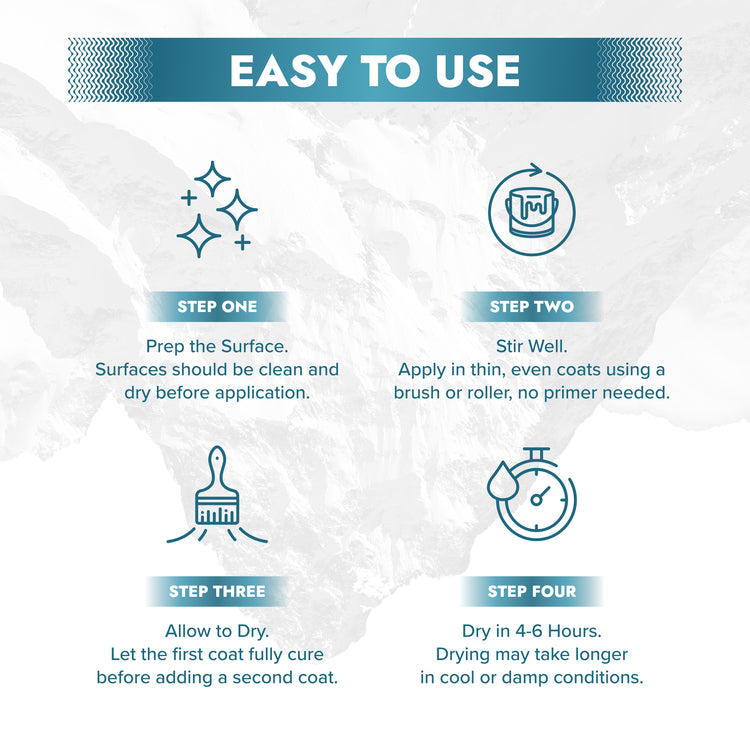 EASY TO USE

STEP ONE

Prep the Surface.
Surfaces should be clean and dry before application.

STEP TWO

Stir Well.
Apply in thin, even coats using a brush or roller, no primer needed.

STEP THREE

Allow to Dry.
Let the first coat fully cure before adding a second coat.

STEP FOUR

Dry in 4-6 Hours.
Drying may take longer in cool or damp conditions.