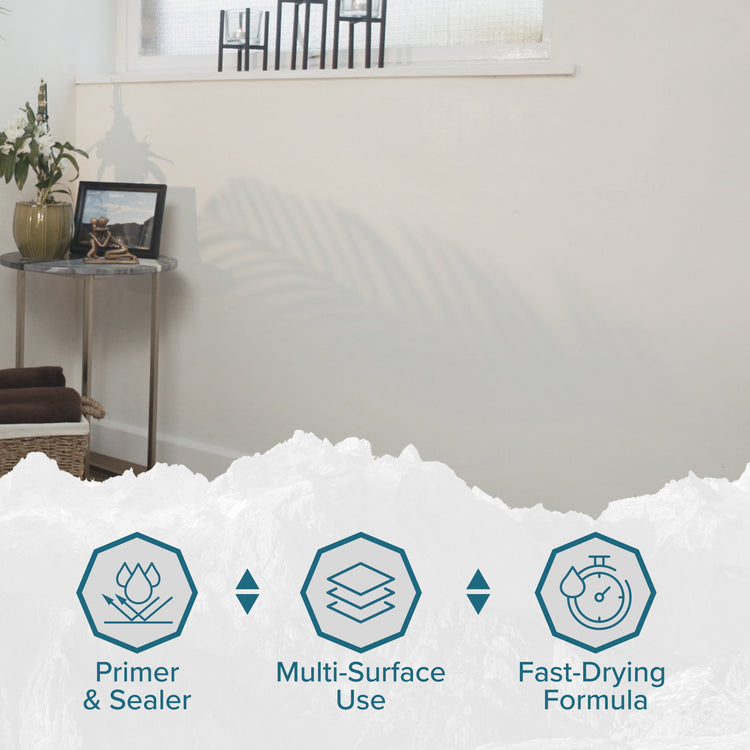 Primer & Sealer

Multi-Surface Use

Fast-Drying Formula