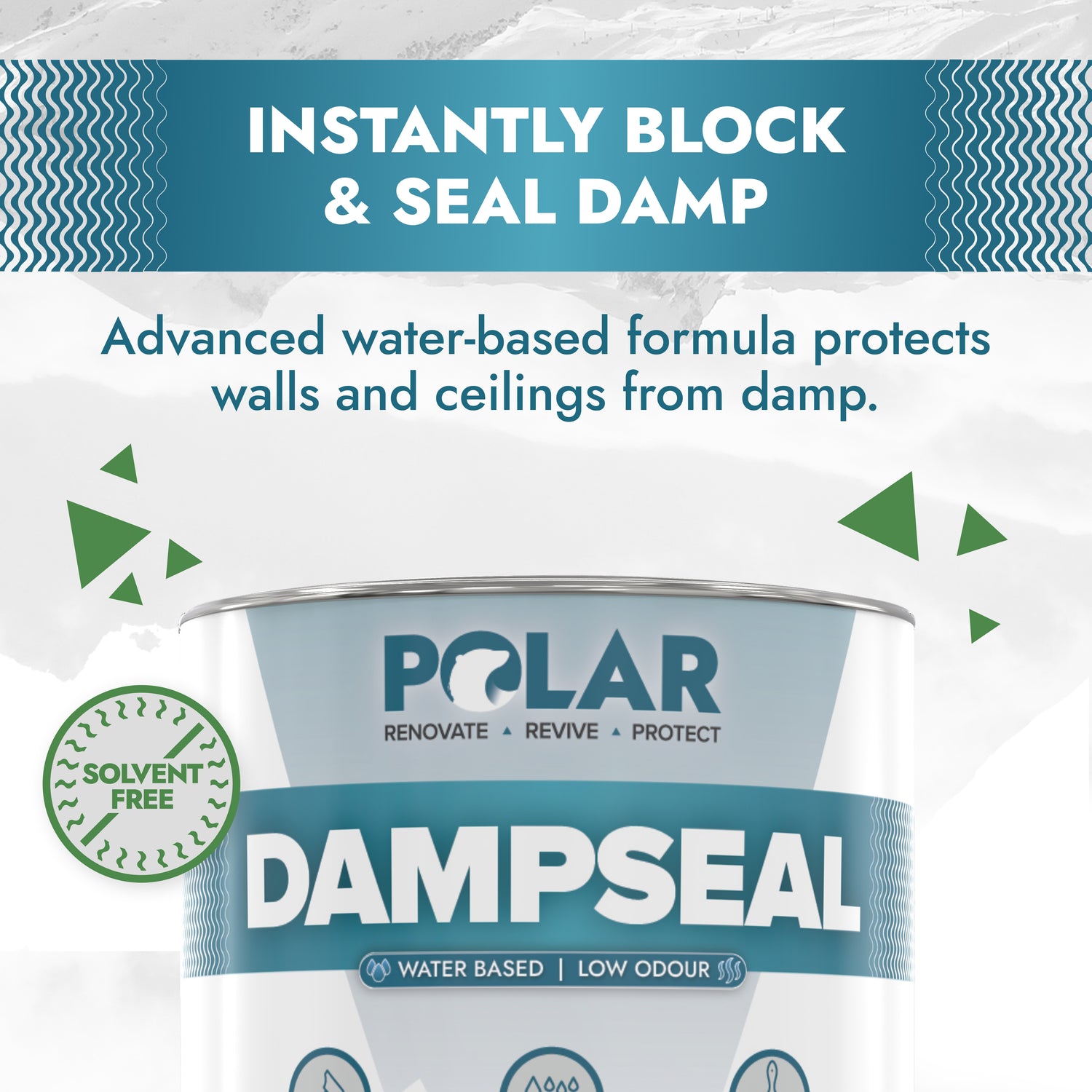 INSTANTLY BLOCK & SEAL DAMP

Advanced water-based formula protects walls and ceilings from damp.

SOLVENT FREE

POLAR

RENOVATE ▲ REVIVE ▲ PROTECT

DAMPSEAL

WATER BASED | LOW ODOUR