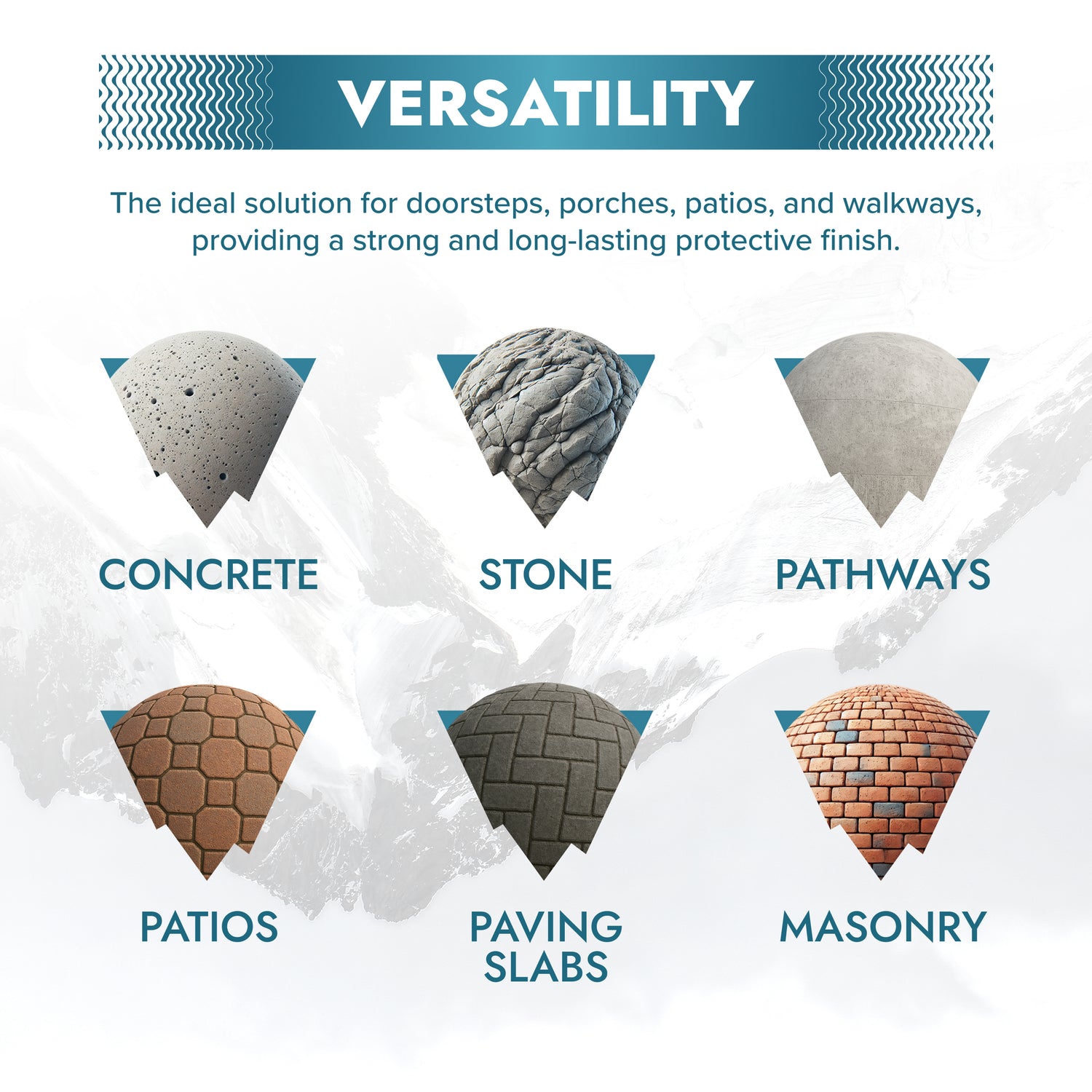 VERSATILITY

The ideal solution for doorsteps, porches, patios, and walkways, providing a strong and long-lasting protective finish.

CONCRETE

STONE

PATHWAYS

PATIOS

PAVING SLABS

MASONRY