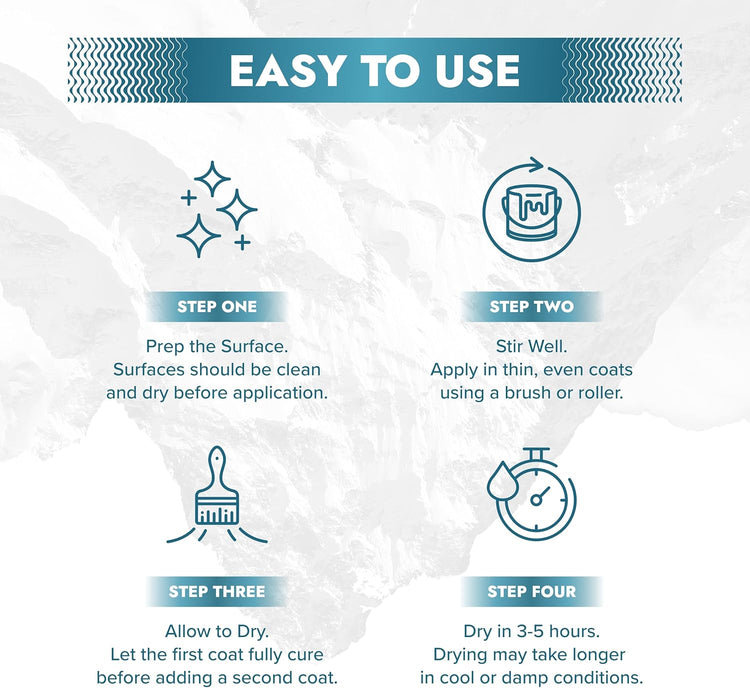 EASY TO USE

STEP ONE

Prep the Surface.
Surfaces should be clean and dry before application.

STEP TWO

Stir Well.
Apply in thin, even coats using a brush or roller.

STEP THREE

Allow to Dry.
Let the first coat fully cure before adding a second coat.

STEP FOUR

Dry in 3-5 hours.
Drying may take longer in cool or damp conditions.