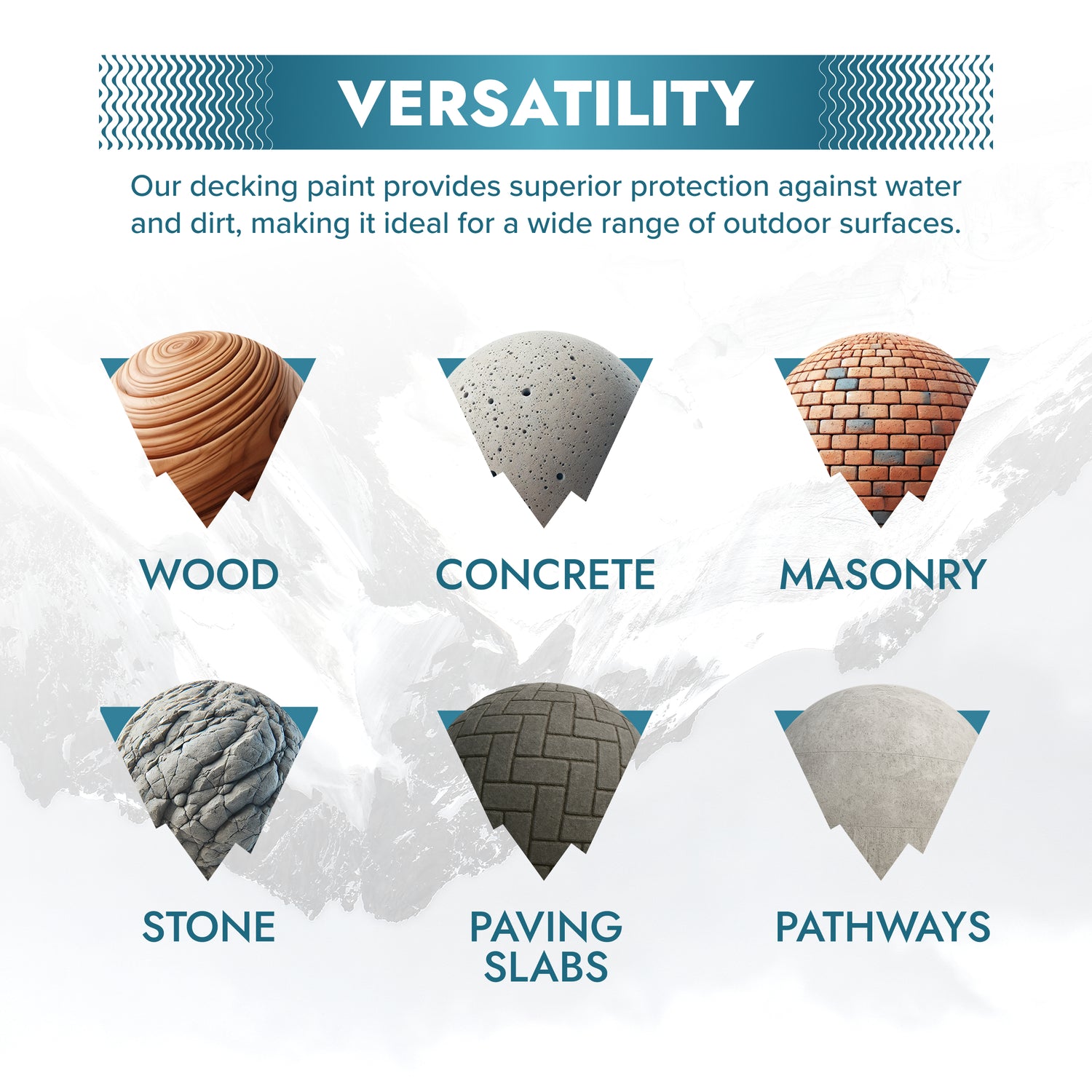 VERSATILITY

Our decking paint provides superior protection against water and dirt, making it ideal for a wide range of outdoor surfaces.

WOOD

CONCRETE

MASONRY

STONE

PAVING SLABS

PATHWAYS