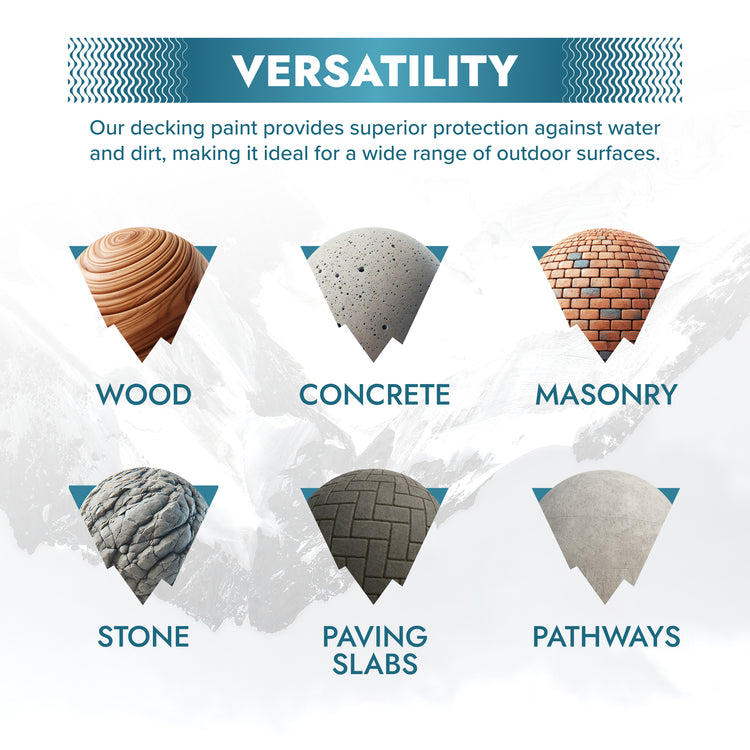 VERSATILITY

Our decking paint provides superior protection against water and dirt, making it ideal for a wide range of outdoor surfaces.

WOOD

CONCRETE

MASONRY

STONE

PAVING SLABS

PATHWAYS