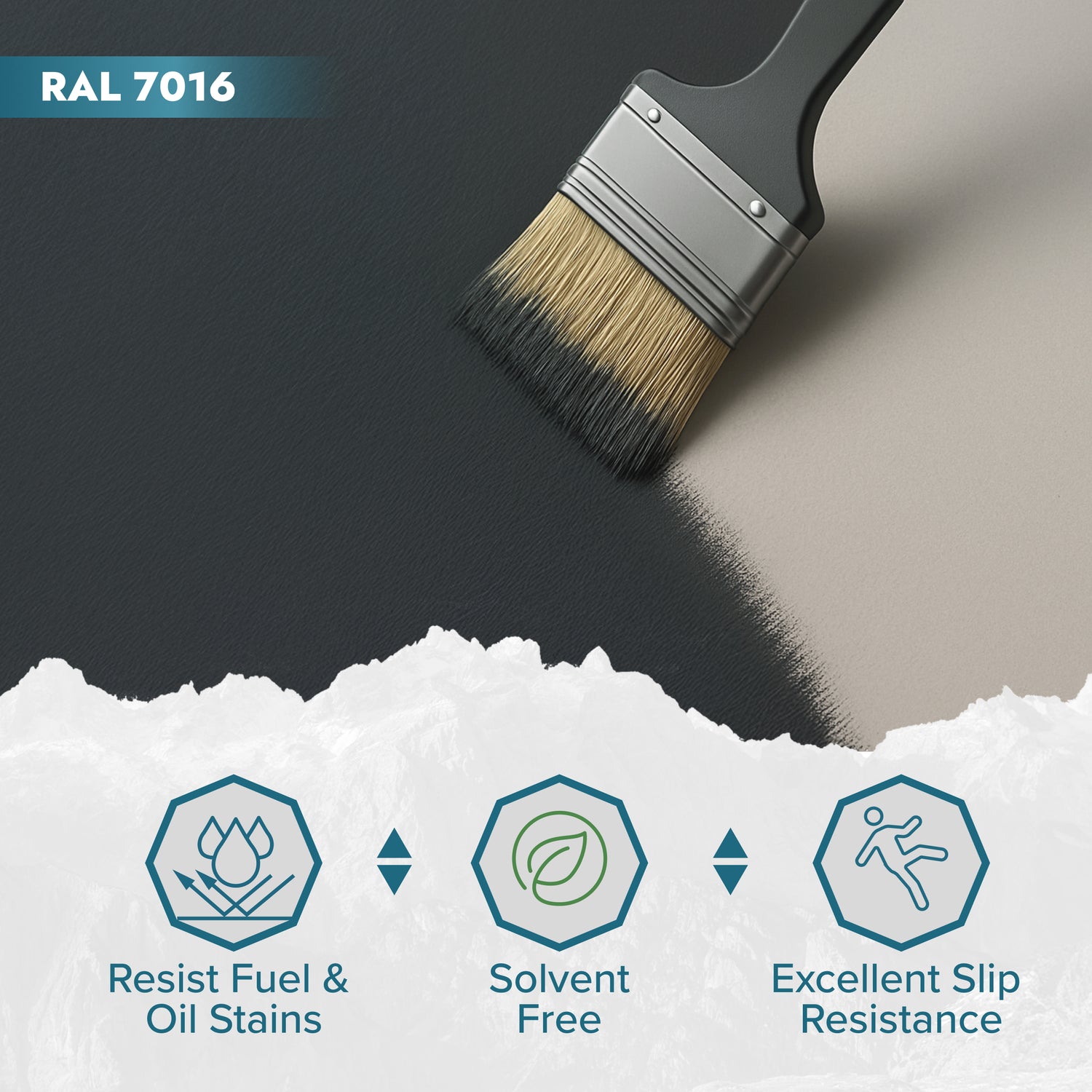 RAL 7016

Resist Fuel & Oil Stains

Solvent Free

Excellent Slip Resistance