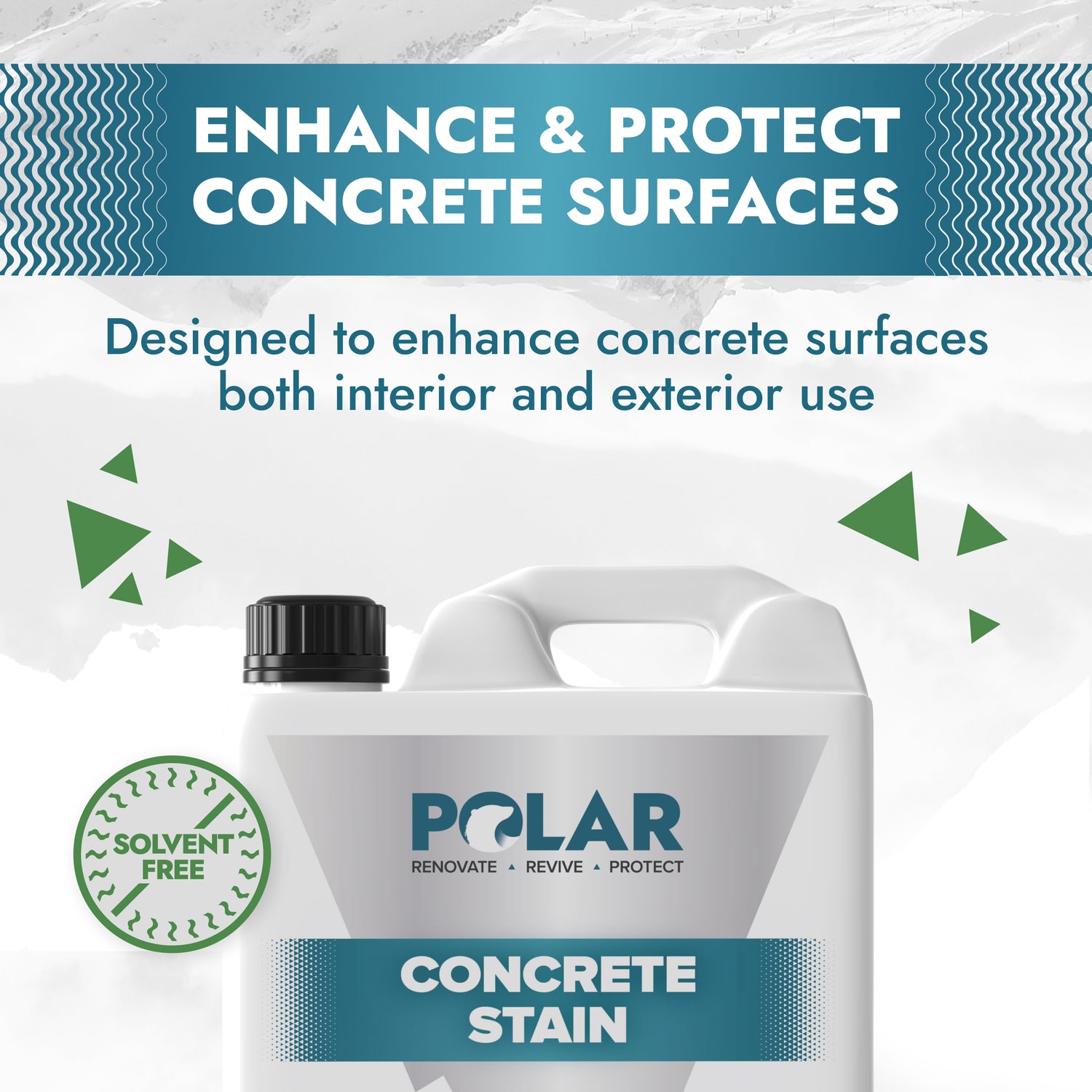 ENHANCE & PROTECT CONCRETE SURFACES

Designed to enhance concrete surfaces both interior and exterior use

SOLVENT FREE

POLAR
RENOVATE ▲ REVIVE ▲ PROTECT

CONCRETE STAIN